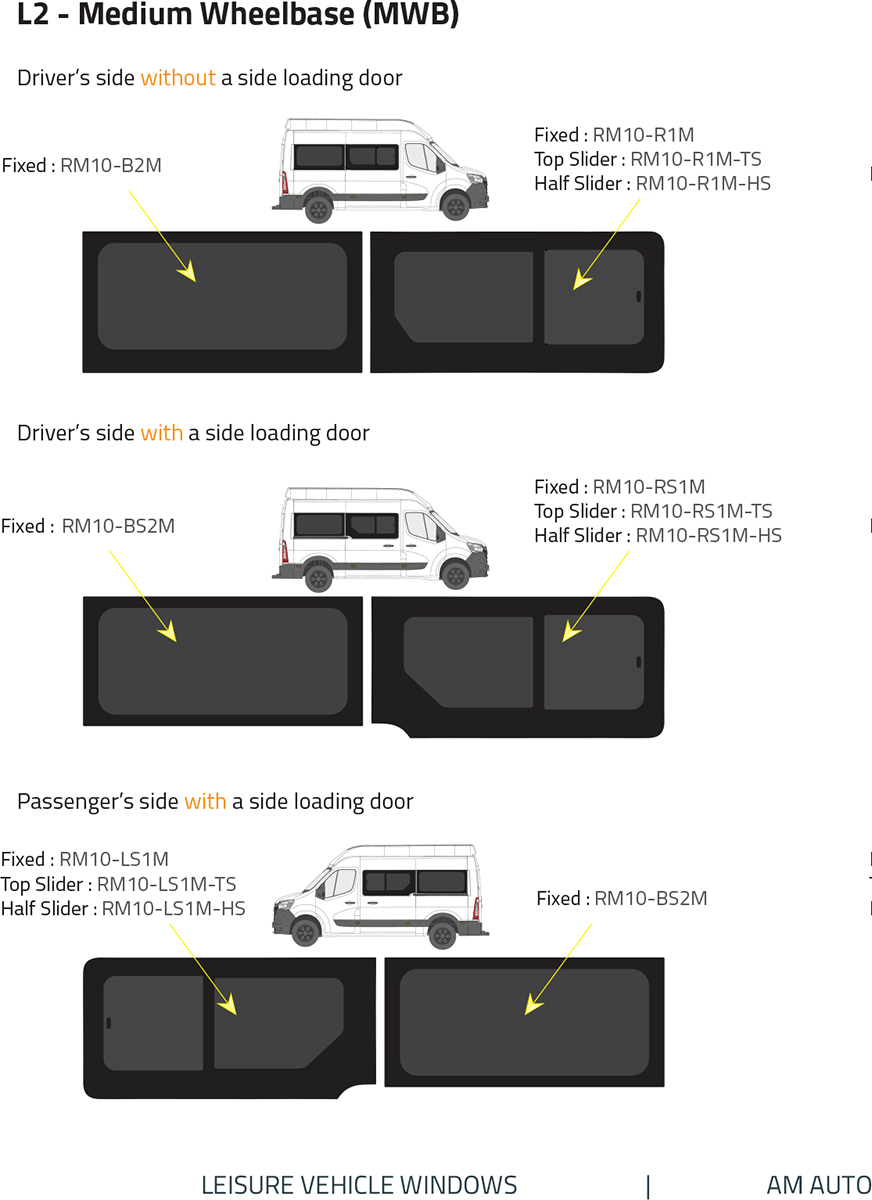 L2 - Medium Wheelbase (MWB)

Driver's side without a side loading door

Fixed : RM10-B2M

Fixed : RM10-R1M
Top Slider : RM10-R1M-TS
Half Slider : RM10-R1M-HS

Driver's side with a side loading door

Fixed : RM10-BS2M

Fixed : RM10-RS1M
Top Slider : RM10-RS1M-TS
Half Slider : RM10-RS1M-HS

Passenger's side with a side loading door

Fixed : RM10-LS1M
Top Slider : RM10-LS1M-TS
Half Slider : RM10-LS1M-HS

Fixed : RM10-BS2M

LEISURE VEHICLE WINDOWS | AM AUTO